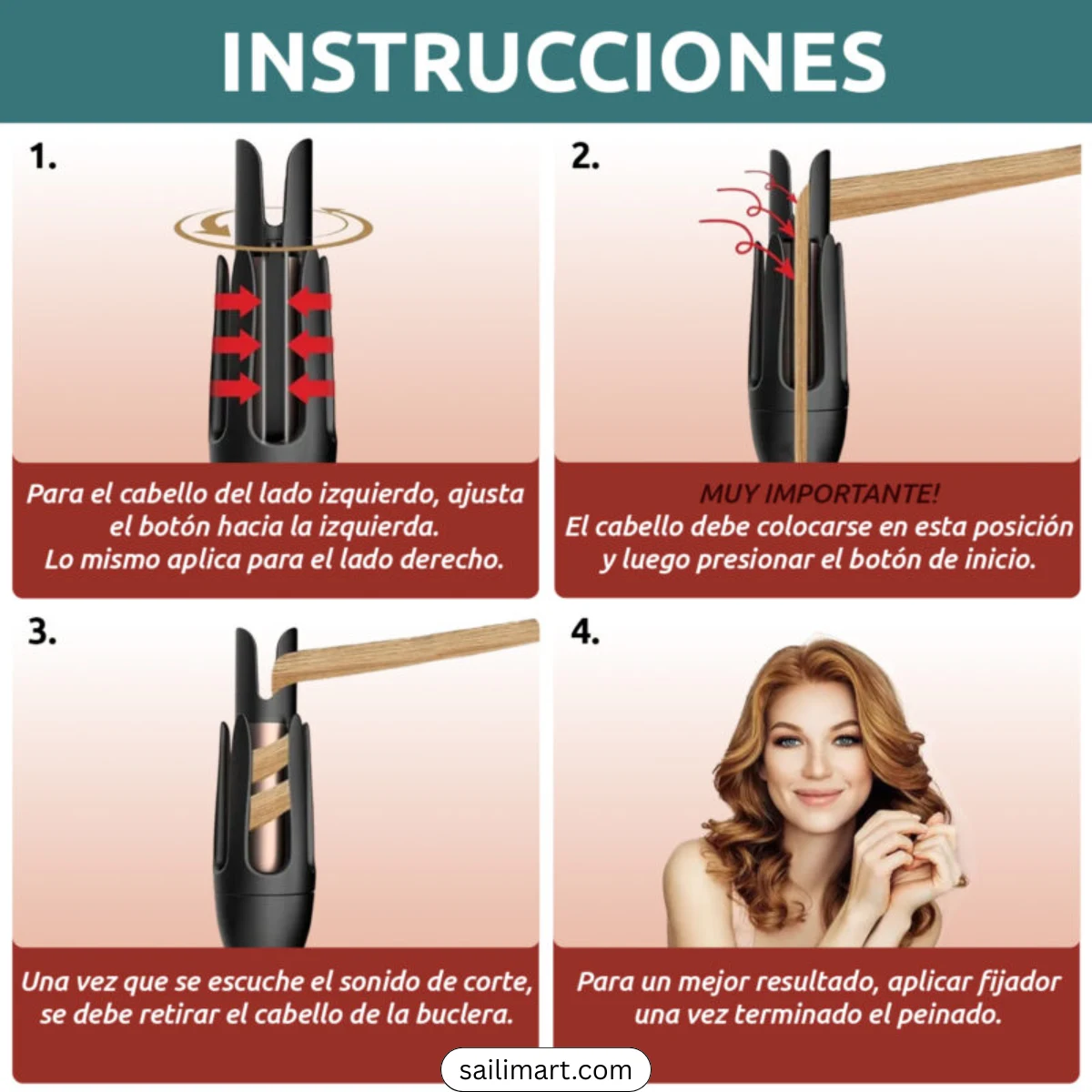 INSTRUCCIONES

1.

Para el cabello del lado izquierdo, ajusta el botón hacia la izquierda. Lo mismo aplica para el lado derecho.

2.

MUY IMPORTANTE!
El cabello debe colocarse en esta posición y luego presionar el botón de inicio.

3.

Una vez que se escuche el sonido de corte, se debe retirar el cabello de la buclera.

4.

Para un mejor resultado, aplicar fijador una vez terminado el peinado.

sailimart.com